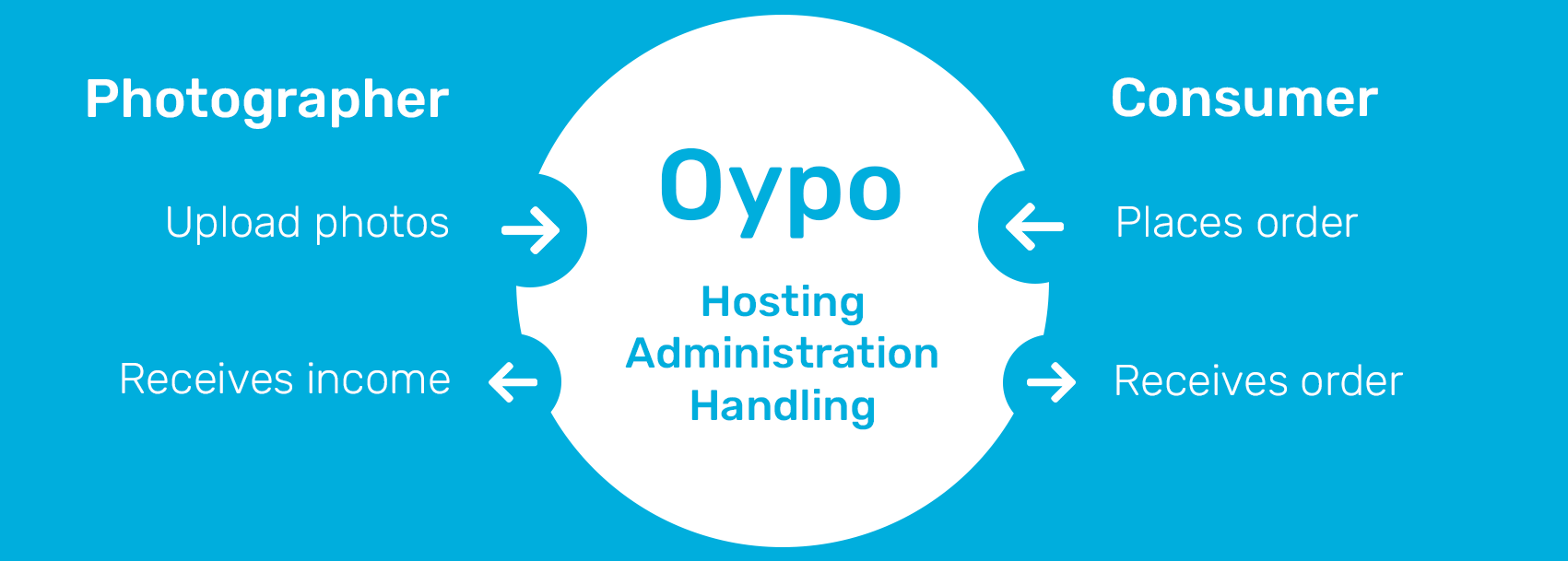 Photographer

Upload photos

Receives income

Oypo

Hosting
Administration
Handling

Consumer

Places order

Receives order