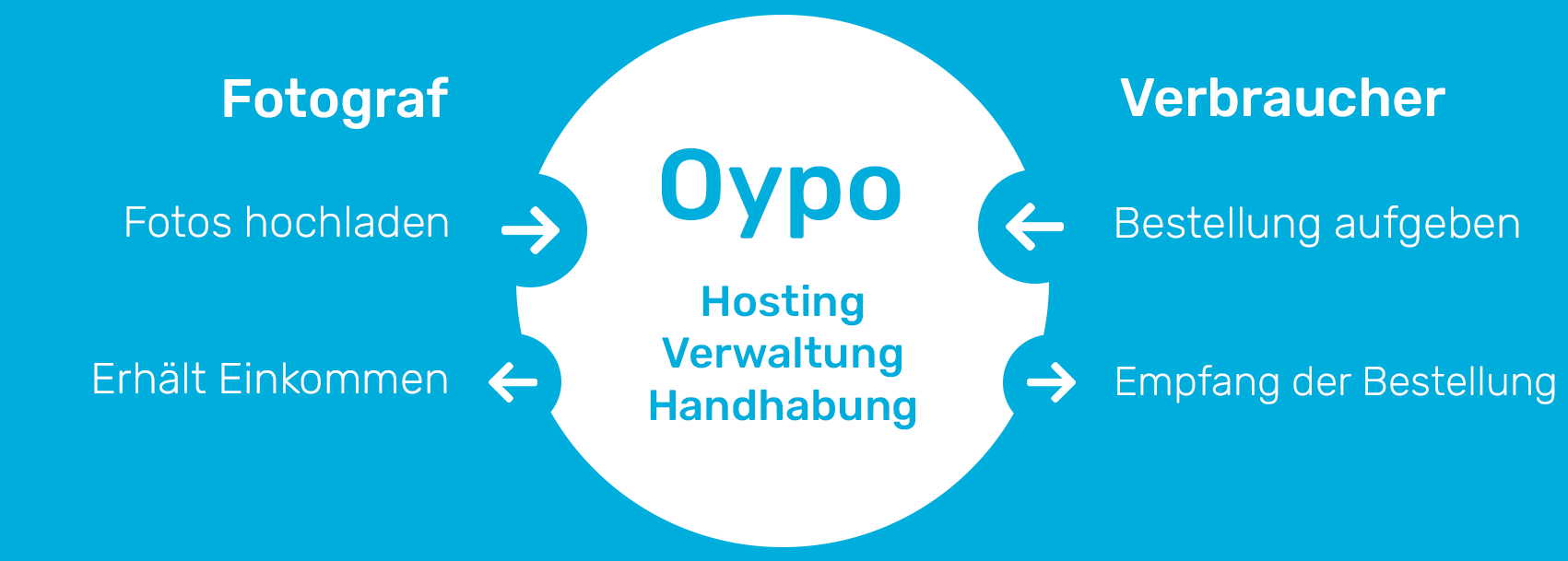 Fotograf

Fotos hochladen

Erhält Einkommen

Oypo

Hosting
Verwaltung
Handhabung

Verbraucher

Bestellung aufgeben

Empfang der Bestellung