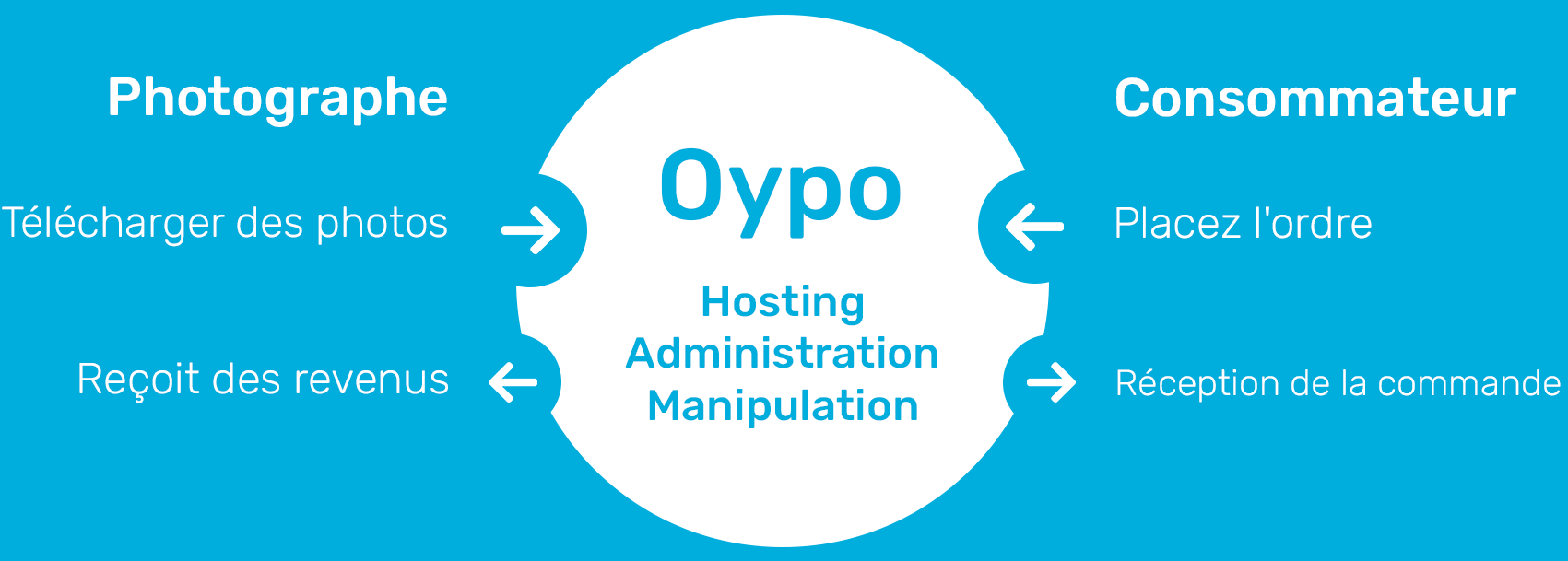 Photographe

Télécharger des photos

Reçoit des revenus

Oypo

Hosting
Administration
Manipulation

Consommateur

Placez l'ordre

Réception de la commande